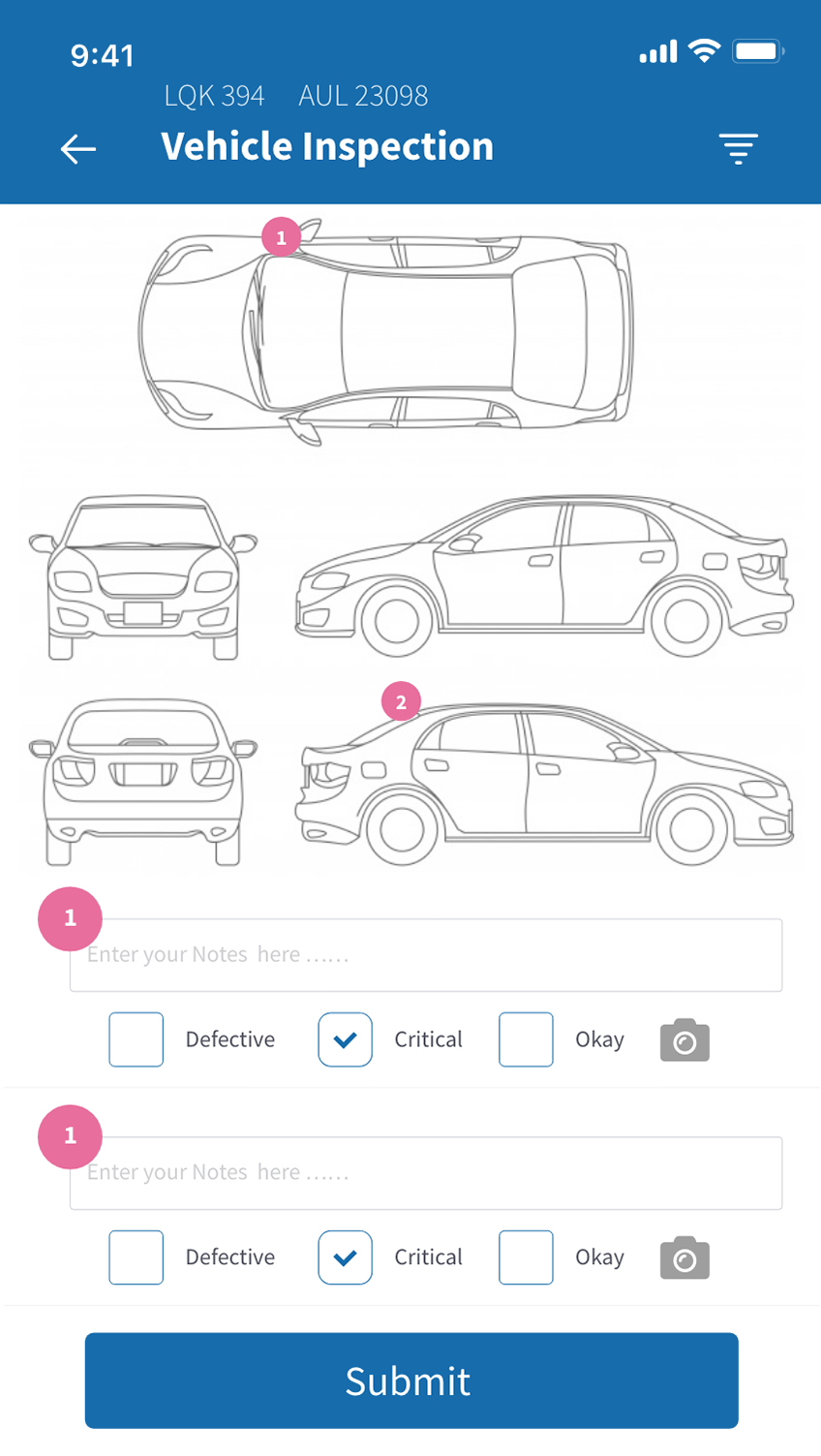 9:41

LQK 394 AUL 23098

Vehicle Inspection

1

2

1

Enter your Notes here ......

Defective Critical Okay

1

Enter your Notes here ......

Defective Critical Okay

Submit